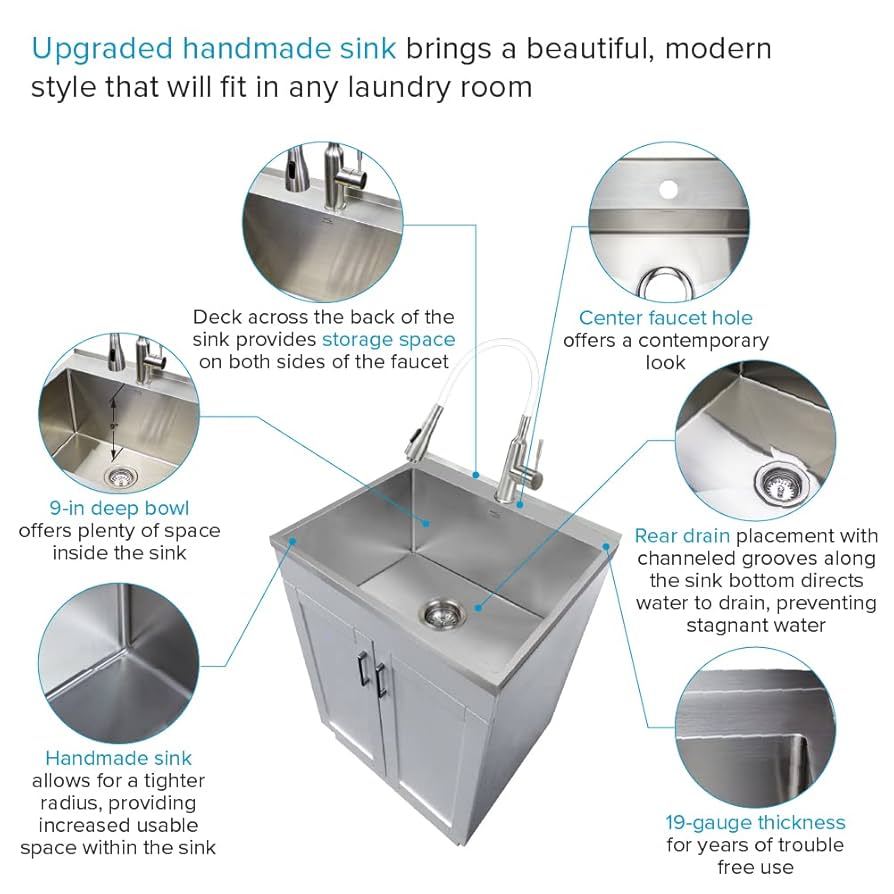 Upgraded handmade sink brings a beautiful, modern style that will fit in any laundry room

Deck across the back of the sink provides storage space on both sides of the faucet

Center faucet hole offers a contemporary look

9"

9-in deep bowl offers plenty of space inside the sink

Rear drain placement with channeled grooves along the sink bottom directs water to drain, preventing stagnant water

Handmade sink allows for a tighter radius, providing increased usable space within the sink

19-gauge thickness for years of trouble free use